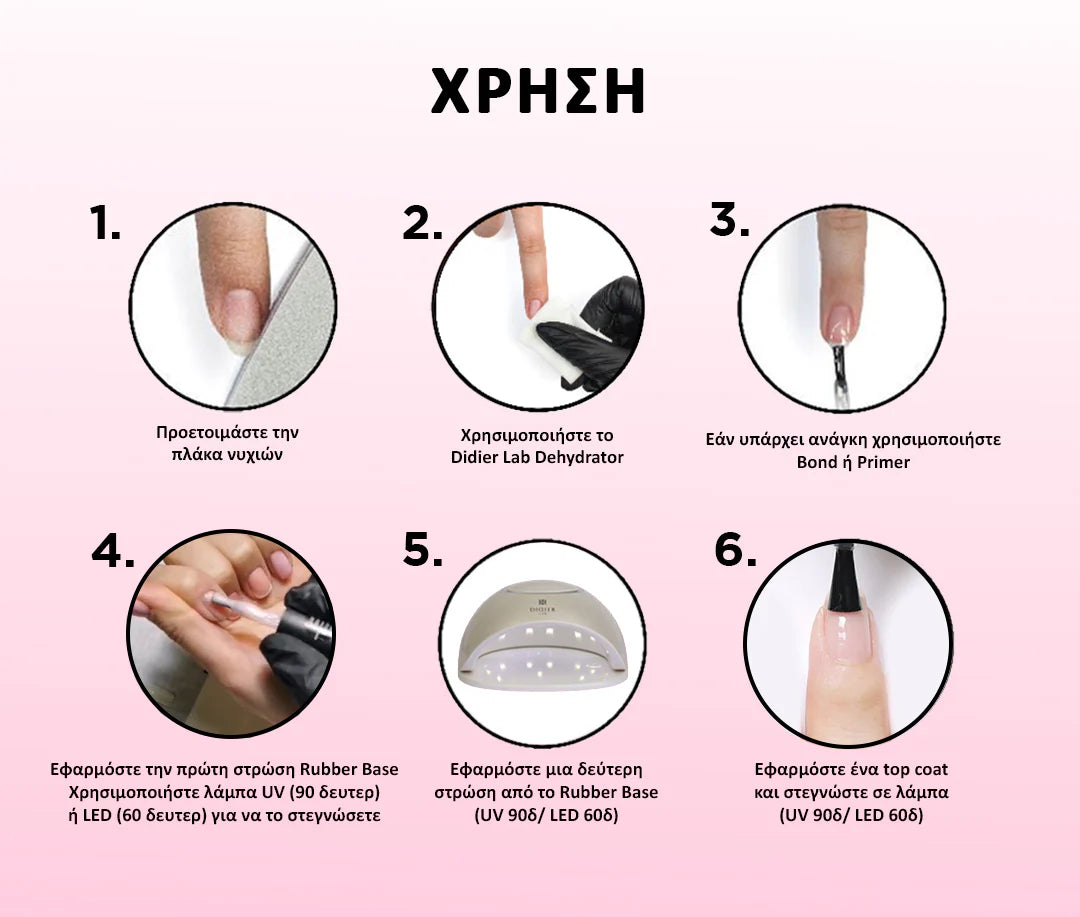 ΧΡΗΣΗ

1.

Προετοιμάστε την πλάκα νυχιών

2.

Χρησιμοποιήστε το Didier Lab Dehydrator

3.

Εάν υπάρχει ανάγκη χρησιμοποιήστε Bond ή Primer

4.

Εφαρμόστε την πρώτη στρώση Rubber Base Χρησιμοποιήστε λάμπα UV (90 δευτερ) ή LED (60 δευτερ) για να το στεγνώσετε

5.

DIDIER

Εφαρμόστε μια δεύτερη στρώση από το Rubber Base (UV 90δ/ LED 60δ)

6.

Εφαρμόστε ένα top coat και στεγνώστε σε λάμπα (UV 90δ/ LED 60δ)